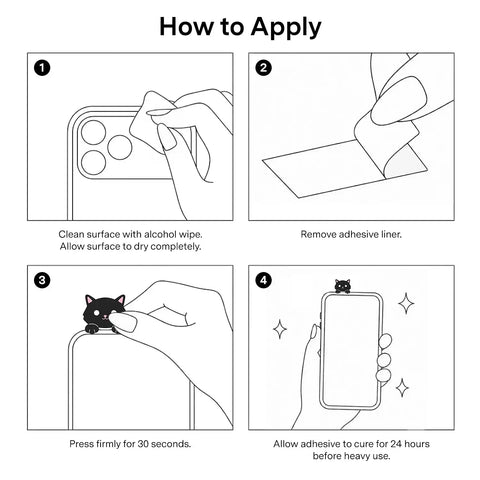 How to Apply

1

Clean surface with alcohol wipe. Allow surface to dry completely.

2

Remove adhesive liner.

3

Press firmly for 30 seconds.

4

Allow adhesive to cure for 24 hours before heavy use.